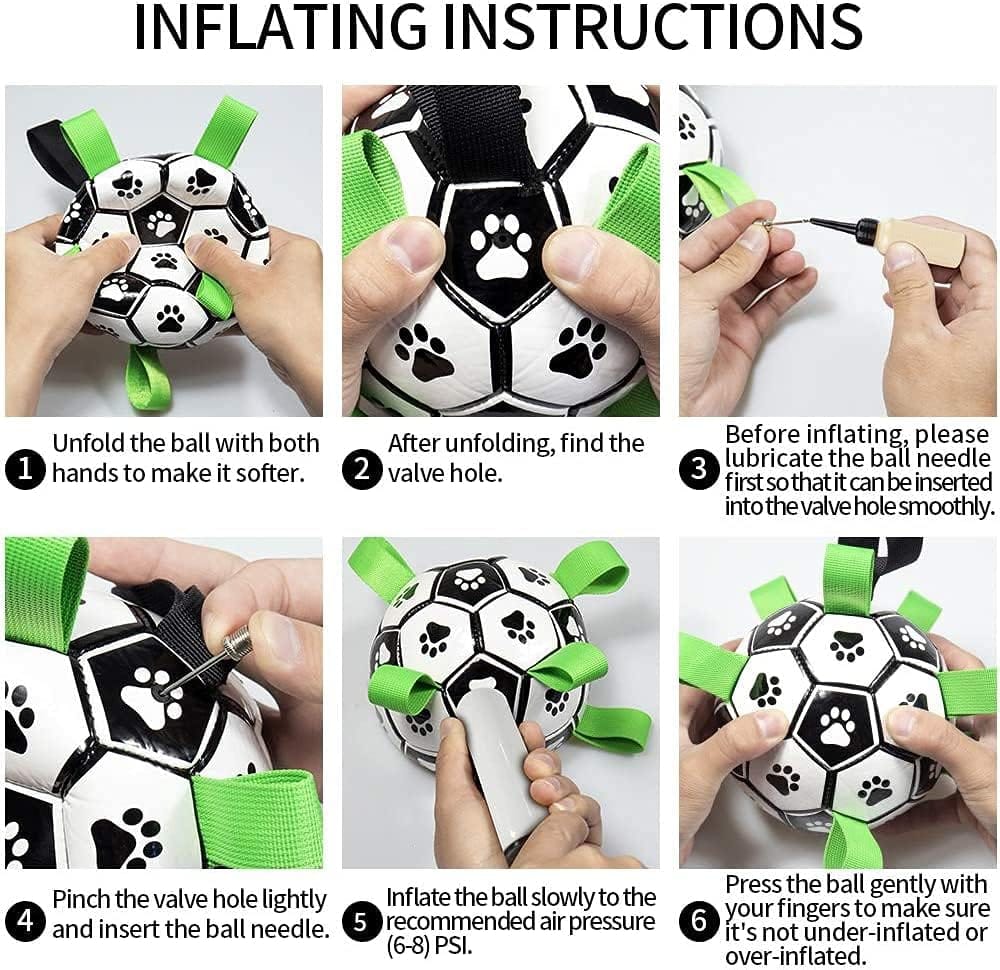 INFLATING INSTRUCTIONS

1 Unfold the ball with both hands to make it softer.

2 After unfolding, find the valve hole.

3 Before inflating, please lubricate the ball needle first so that it can be inserted into the valve hole smoothly.

4 Pinch the valve hole lightly and insert the ball needle.

5 Inflate the ball slowly to the recommended air pressure (6-8) PSI.

6 Press the ball gently with your fingers to make sure it's not under-inflated or over-inflated.