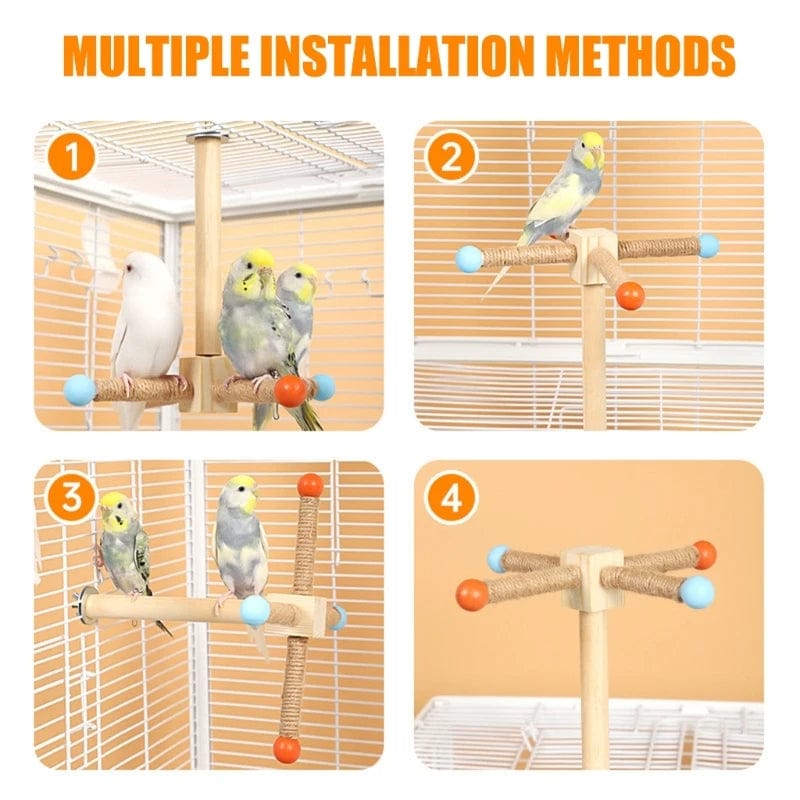 MULTIPLE INSTALLATION METHODS

1

2

3

4