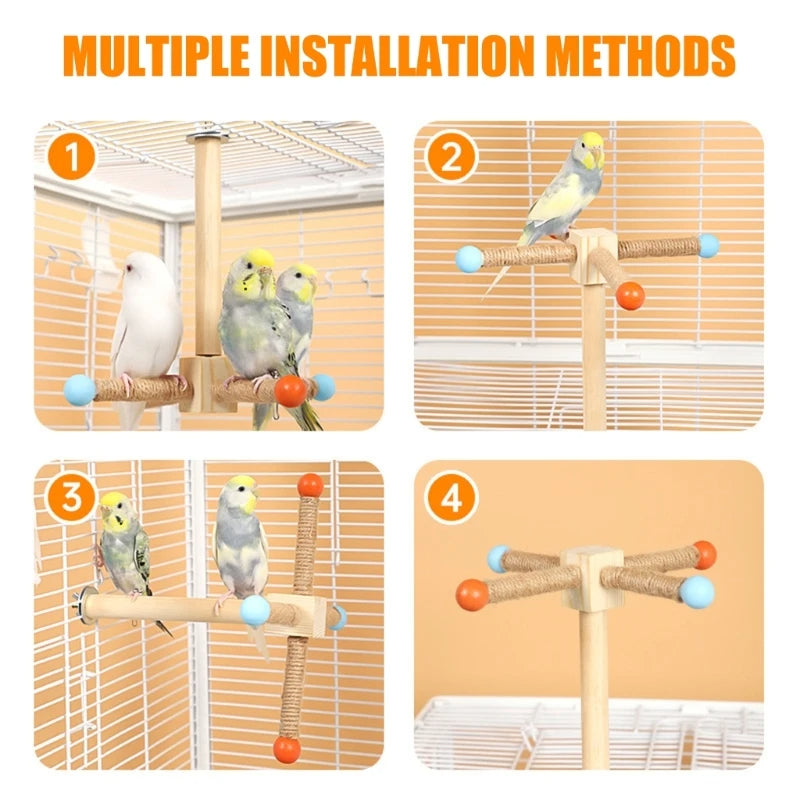 MULTIPLE INSTALLATION METHODS

1

2

3

4