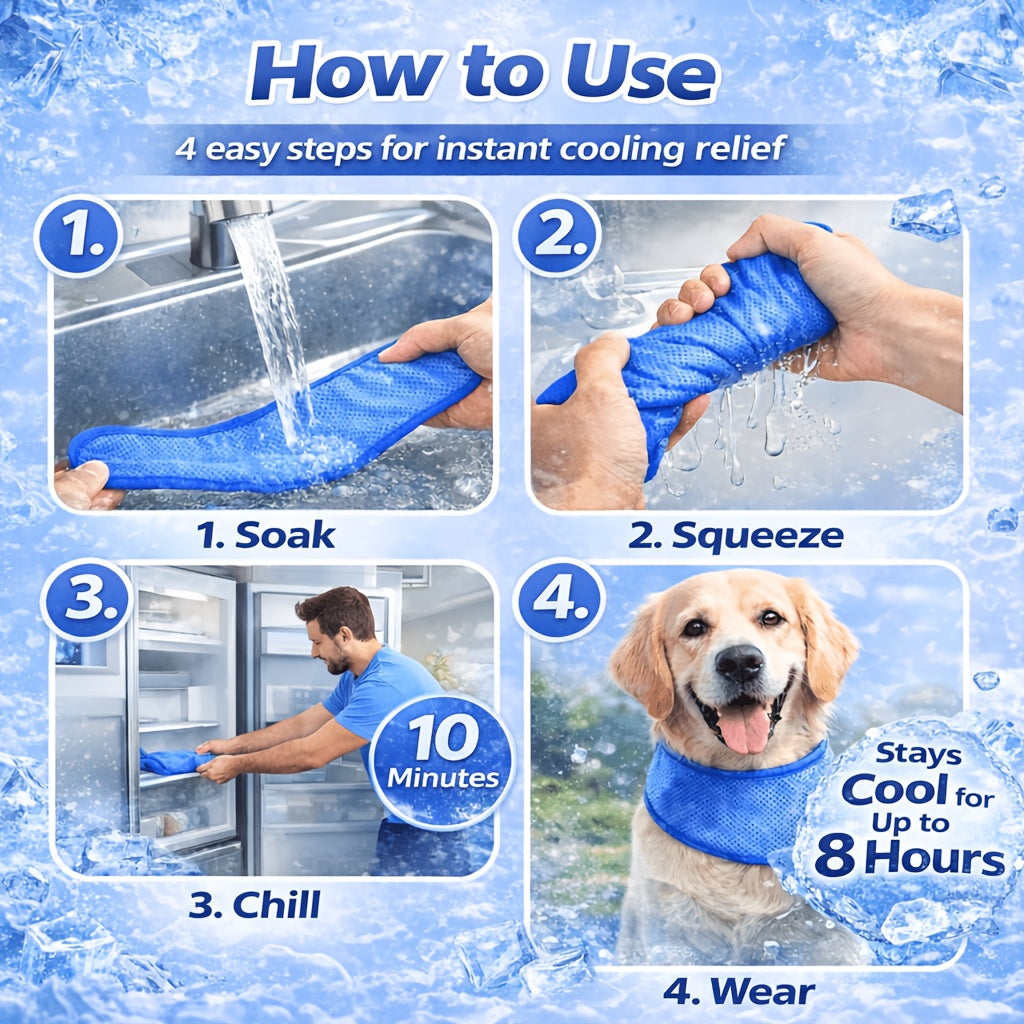 How to Use

4 easy steps for instant cooling relief

1.

1. Soak

2.

2. Squeeze

3.

10 Minutes

3. Chill

4.

Stays Cool for Up to 8 Hours

4. Wear