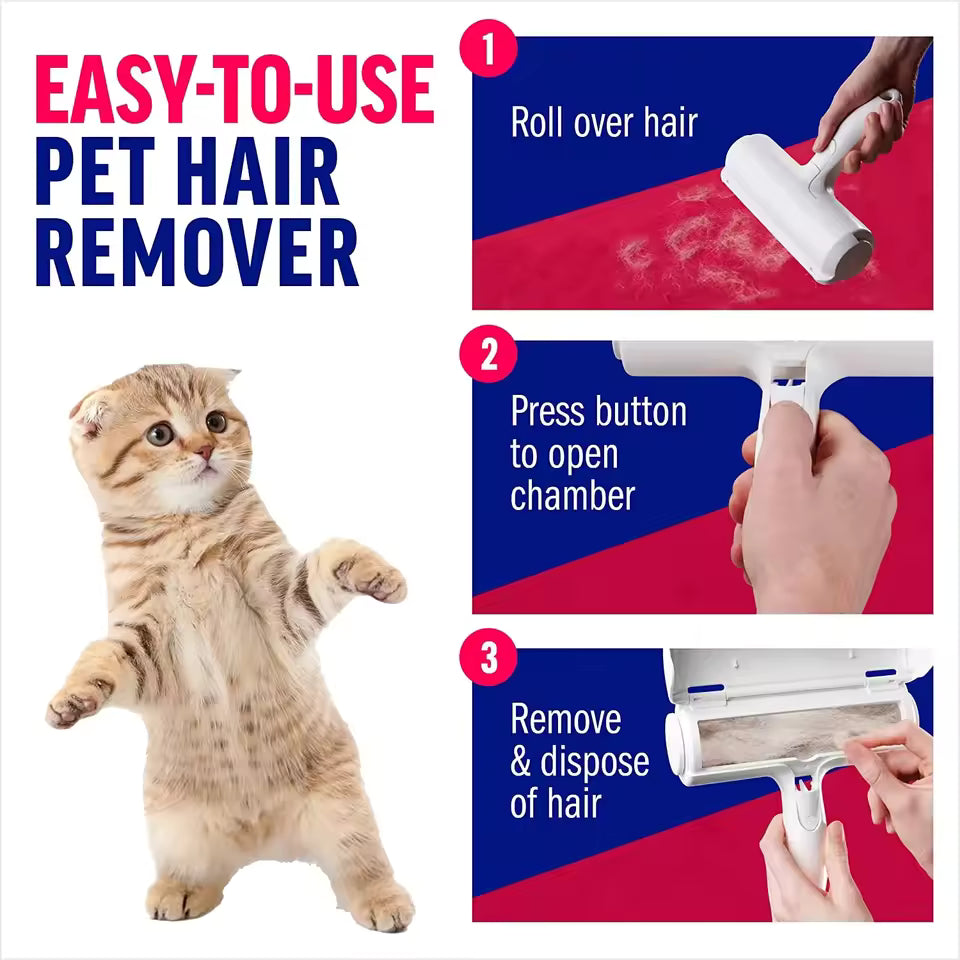 EASY-TO-USE
PET HAIR
REMOVER

1
Roll over hair

2
Press button to open chamber

3
Remove & dispose of hair